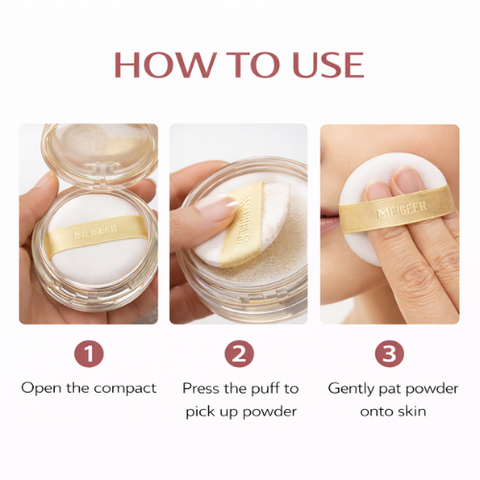 HOW TO USE

MEIBEER

MEIBEER

MEIBEER

1
Open the compact

2
Press the puff to pick up powder

3
Gently pat powder onto skin