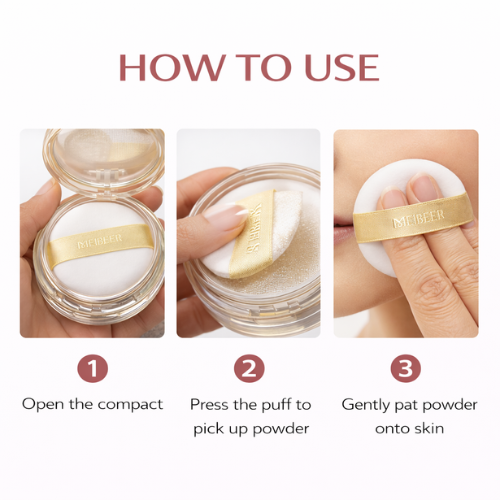 HOW TO USE

MEIBEER

MEIBEER

MEIBEER

1
Open the compact

2
Press the puff to pick up powder

3
Gently pat powder onto skin