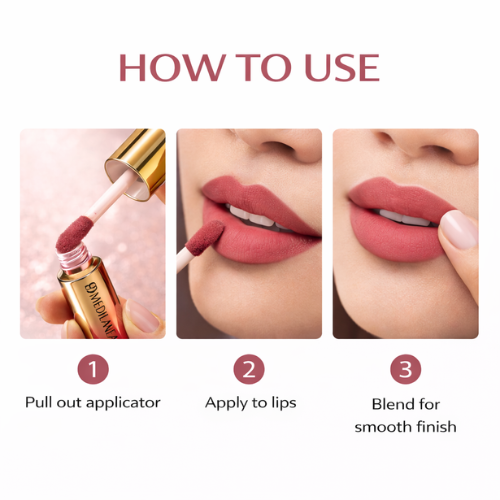 HOW TO USE

MEDILANE

1
Pull out applicator

2
Apply to lips

3
Blend for smooth finish