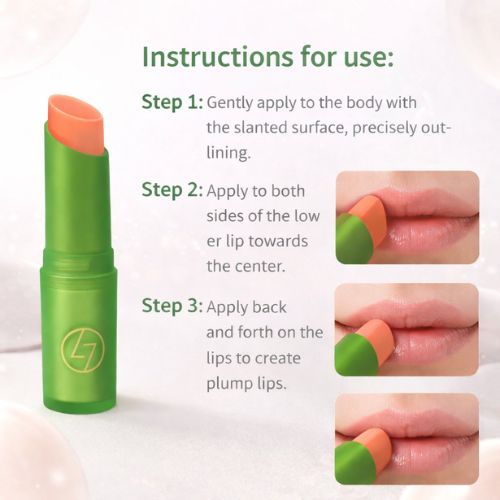 Instructions for use:

Step 1: Gently apply to the body with the slanted surface, precisely outlining.

Step 2: Apply to both sides of the low er lip towards the center.

Step 3: Apply back and forth on the lips to create plump lips.