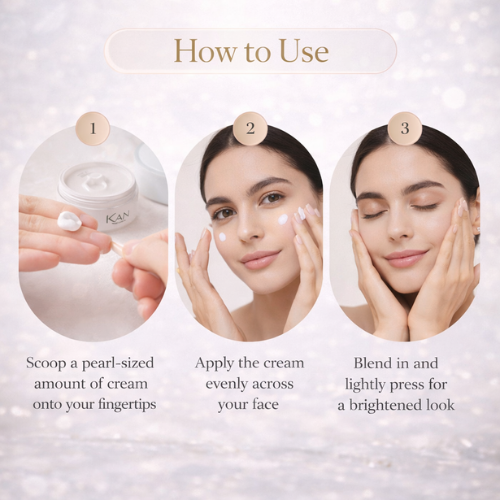 How to Use

1

KAN

Scoop a pearl-sized amount of cream onto your fingertips

2

Apply the cream evenly across your face

3

Blend in and lightly press for a brightened look